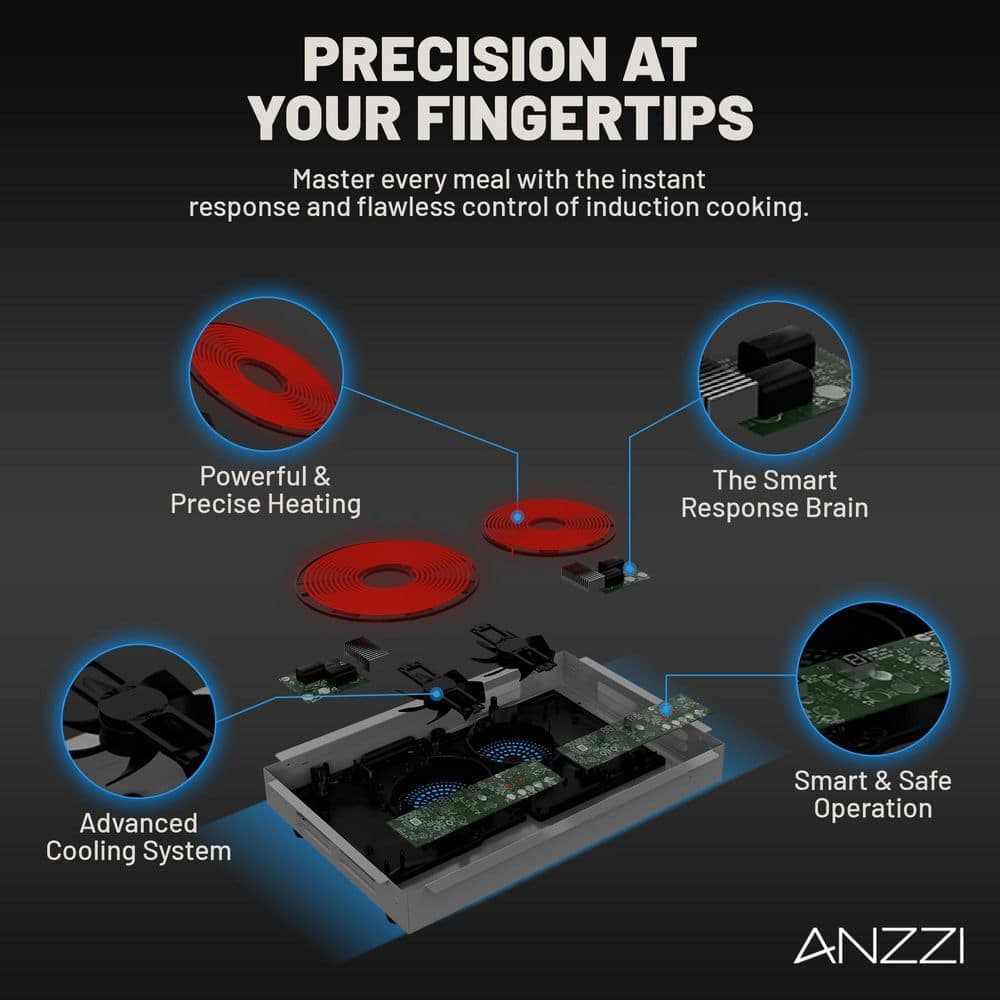 PRECISION AT YOUR FINGERTIPS

Master every meal with the instant response and flawless control of induction cooking.

Powerful & Precise Heating

The Smart Response Brain

Advanced Cooling System

Smart & Safe Operation

ANZZI