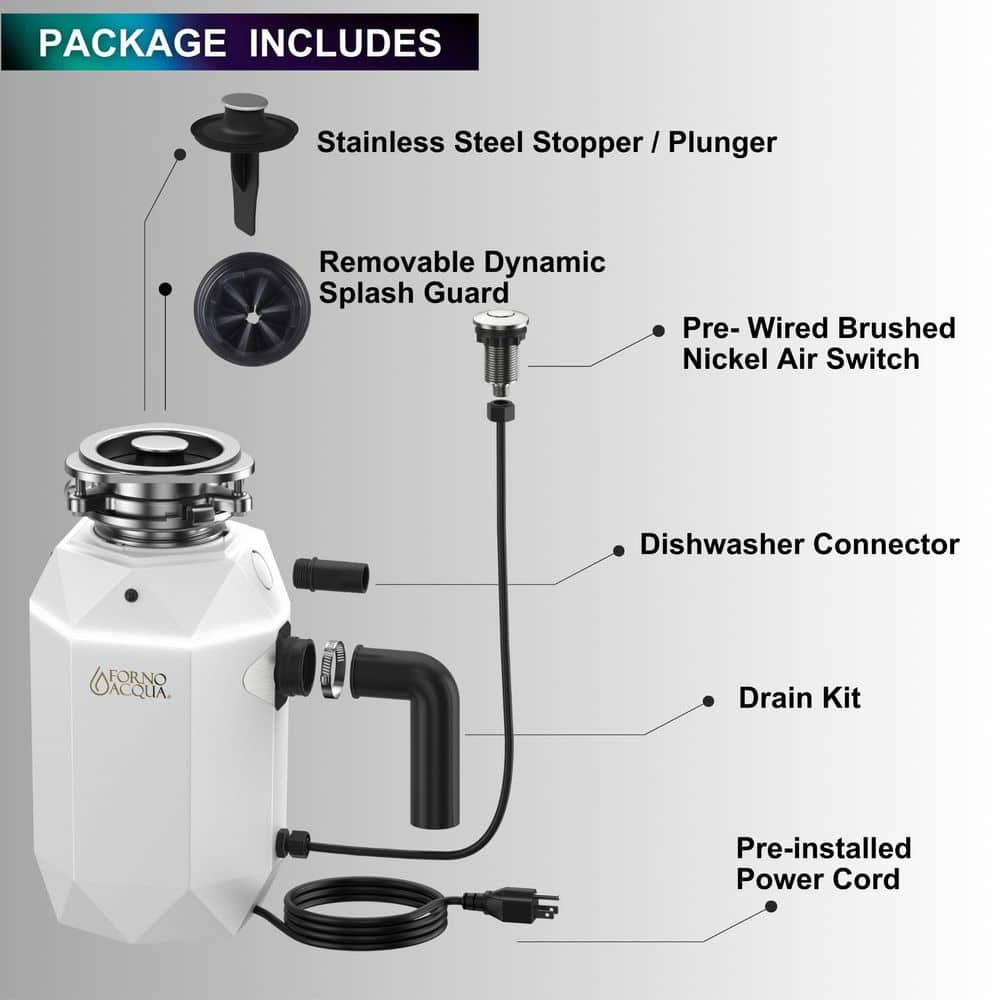 PACKAGE INCLUDES

Stainless Steel Stopper / Plunger

Removable Dynamic Splash Guard

Pre- Wired Brushed Nickel Air Switch

Dishwasher Connector

FORNO ACQUA

Drain Kit

Pre-installed Power Cord