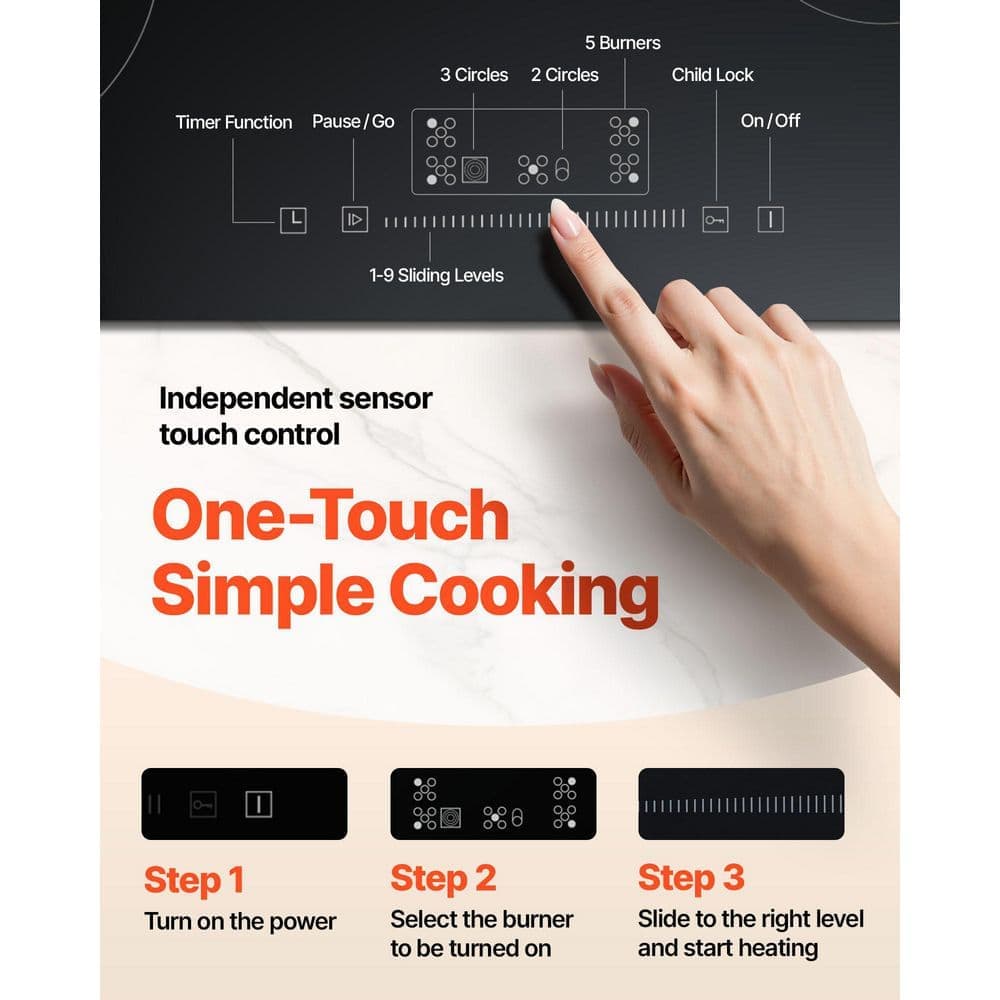 5 Burners

3 Circles

2 Circles

Child Lock

Timer Function

Pause / Go

On / Off

1-9 Sliding Levels

Independent sensor touch control

One-Touch Simple Cooking

Step 1
Turn on the power

Step 2
Select the burner to be turned on

Step 3
Slide to the right level and start heating