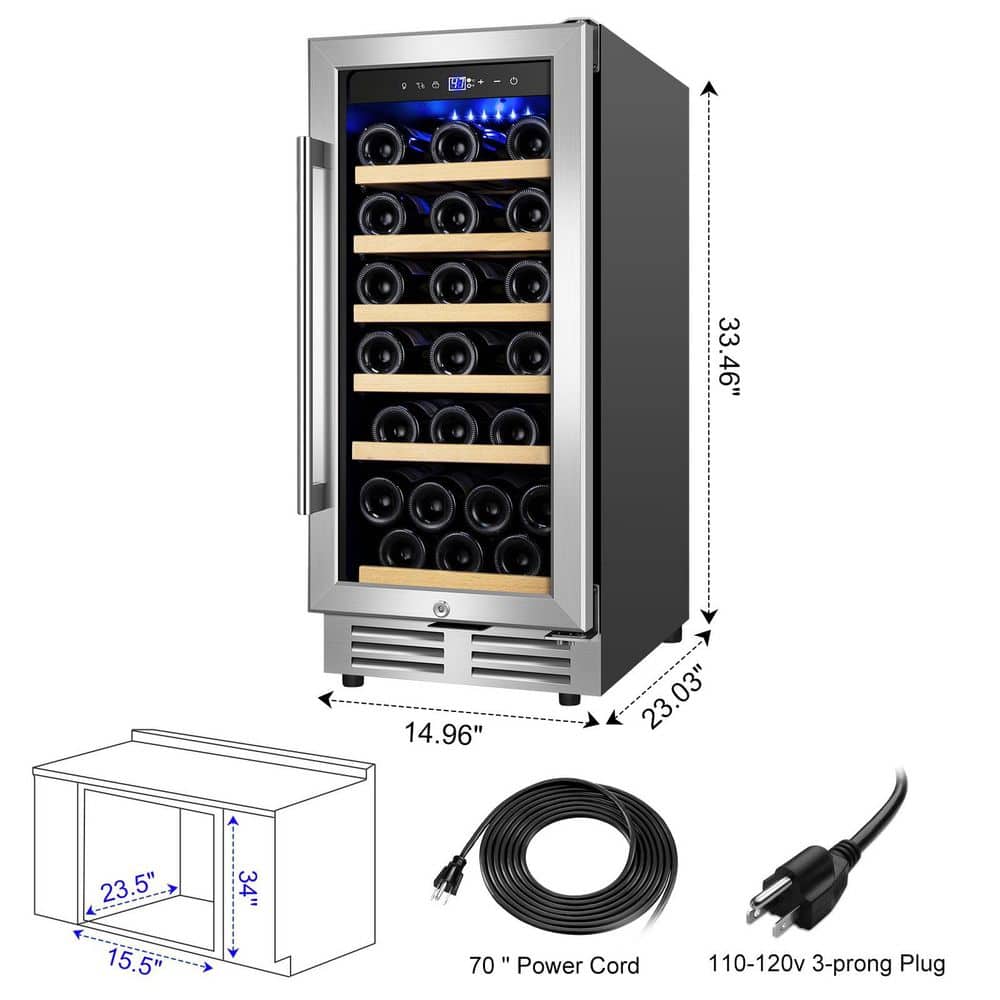 33.46"

14.96"

23.03"

23.5"

34"

15.5"

70 '' Power Cord

110-120v 3-prong Plug