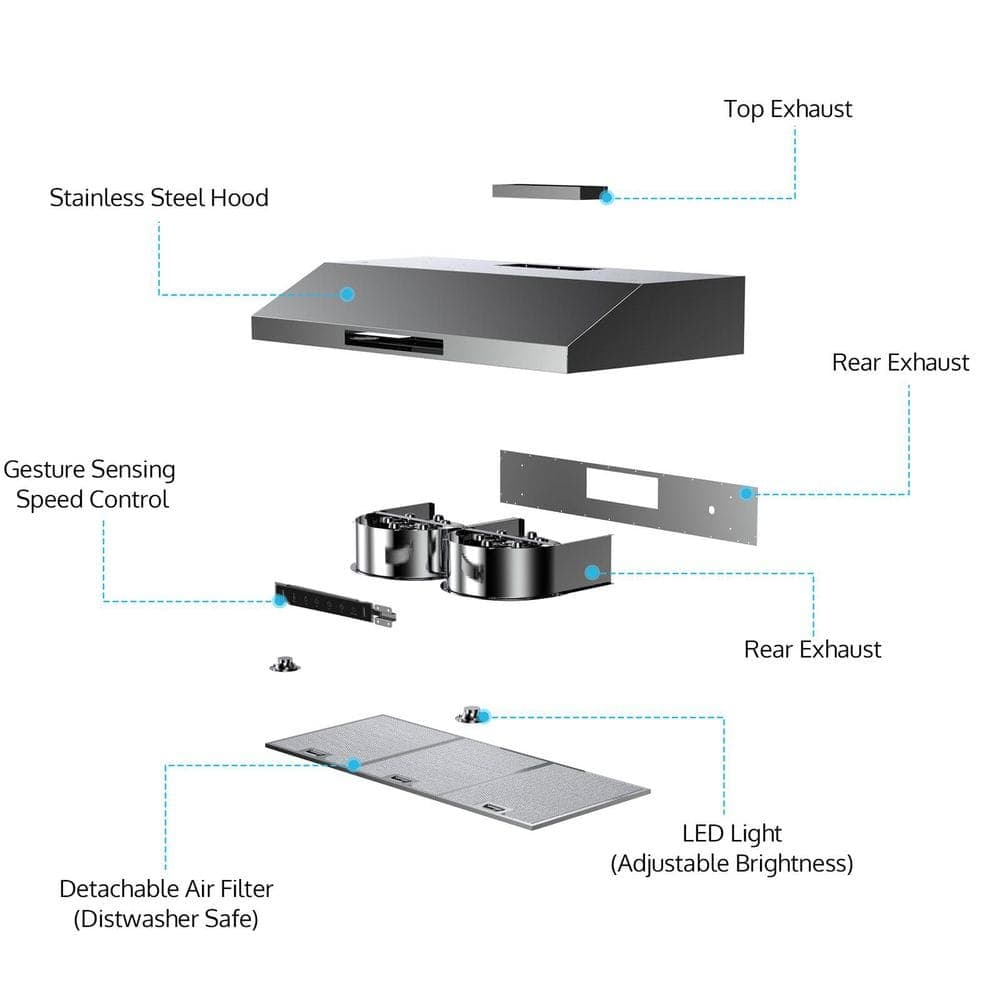 Top Exhaust

Stainless Steel Hood

Rear Exhaust

Gesture Sensing
Speed Control

Rear Exhaust

LED Light
(Adjustable Brightness)

Detachable Air Filter
(Distwasher Safe)