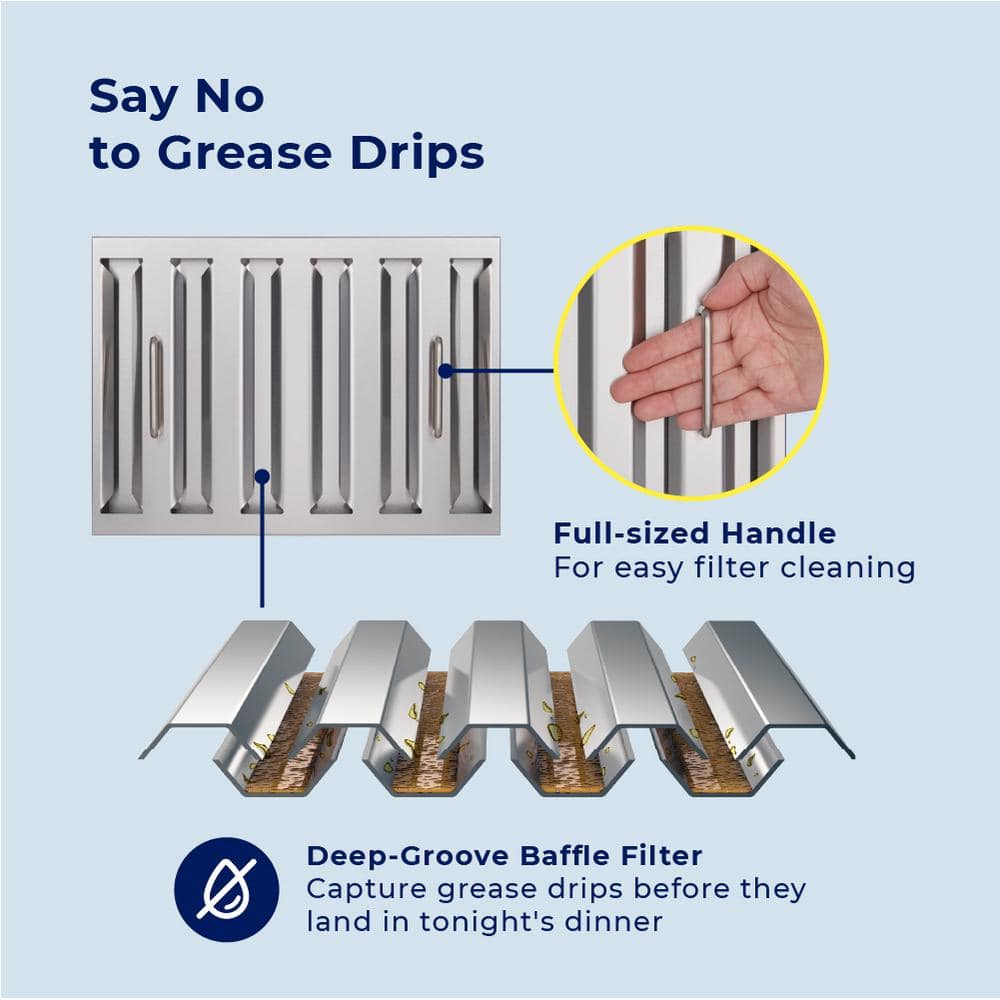 Say No
to Grease Drips

Full-sized Handle
For easy filter cleaning

Deep-Groove Baffle Filter
Capture grease drips before they land in tonight's dinner